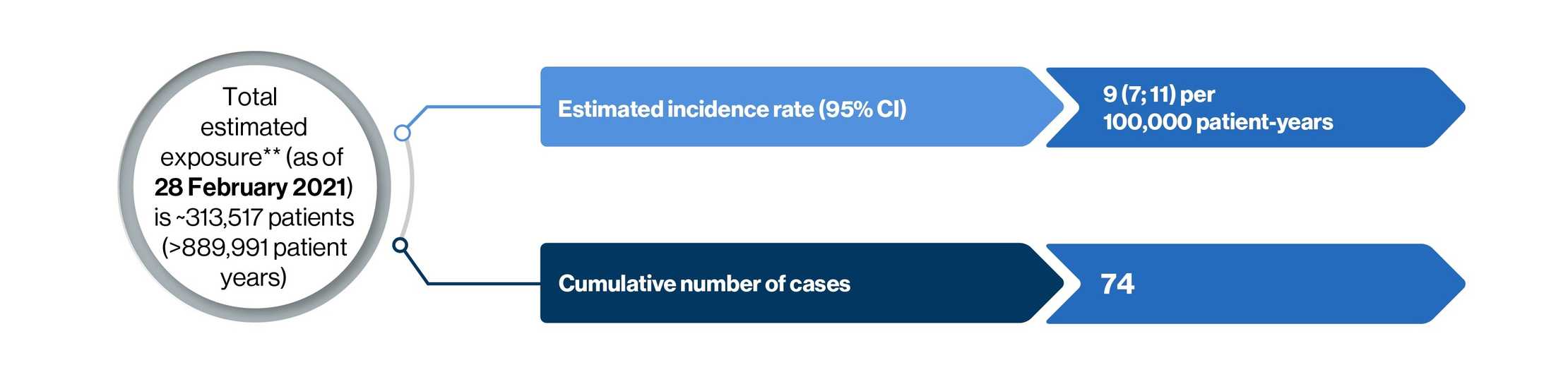 Total estimated exposure** (as of 28 February 2021) is ~313,517 patients (>889,991 patient years)

Estimated incidence rate (95% CI)

9 (7; 11) per 100,000 patient-years

Cumulative number of cases

74